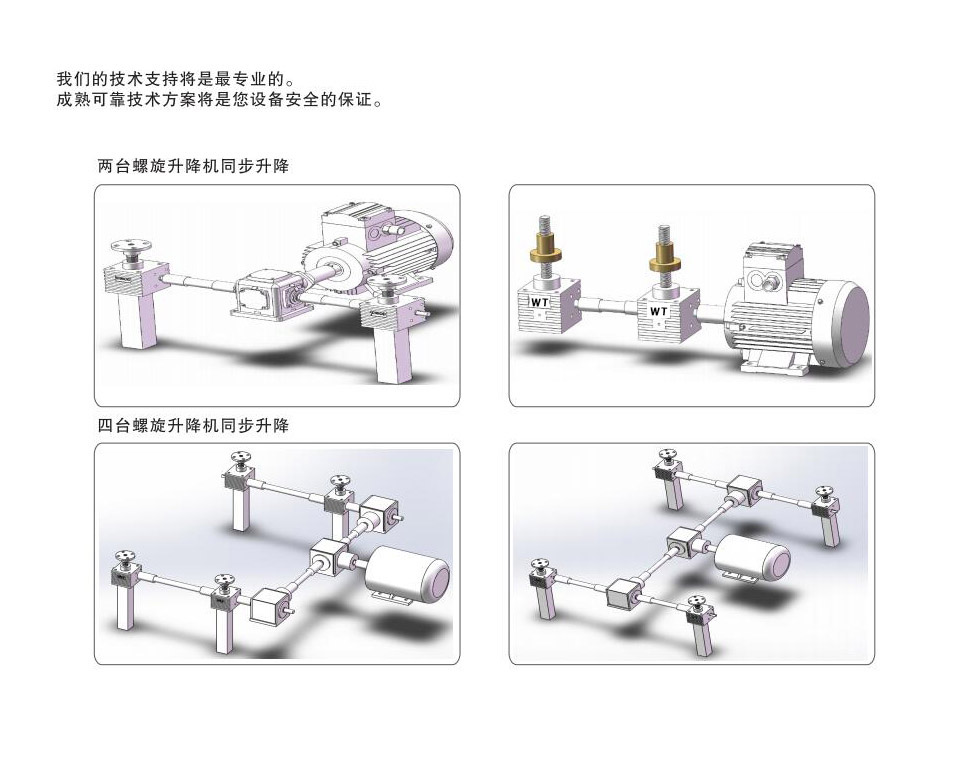 我们的技术支持将是最专业的。
成熟可靠技术方案将是您设备安全的保证。

两台螺旋升降机同步升降

WT

WT

四台螺旋升降机同步升降